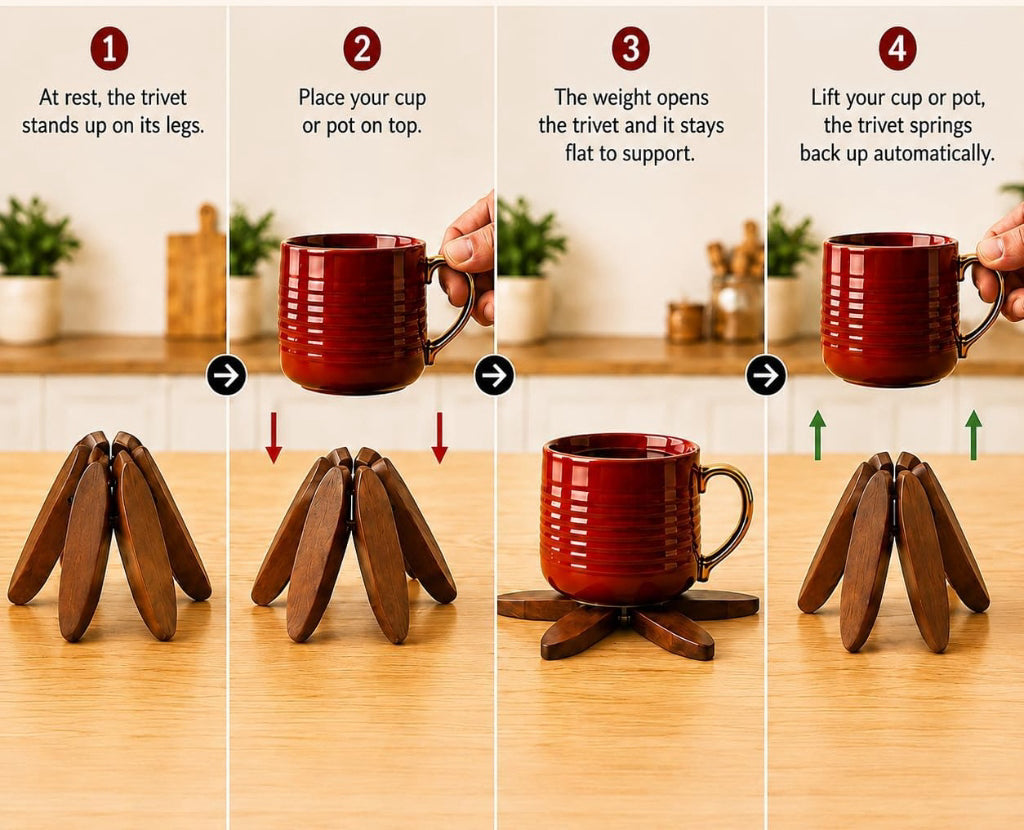 1
At rest, the trivet stands up on its legs.

2
Place your cup or pot on top.

3
The weight opens the trivet and it stays flat to support.

4
Lift your cup or pot, the trivet springs back up automatically.